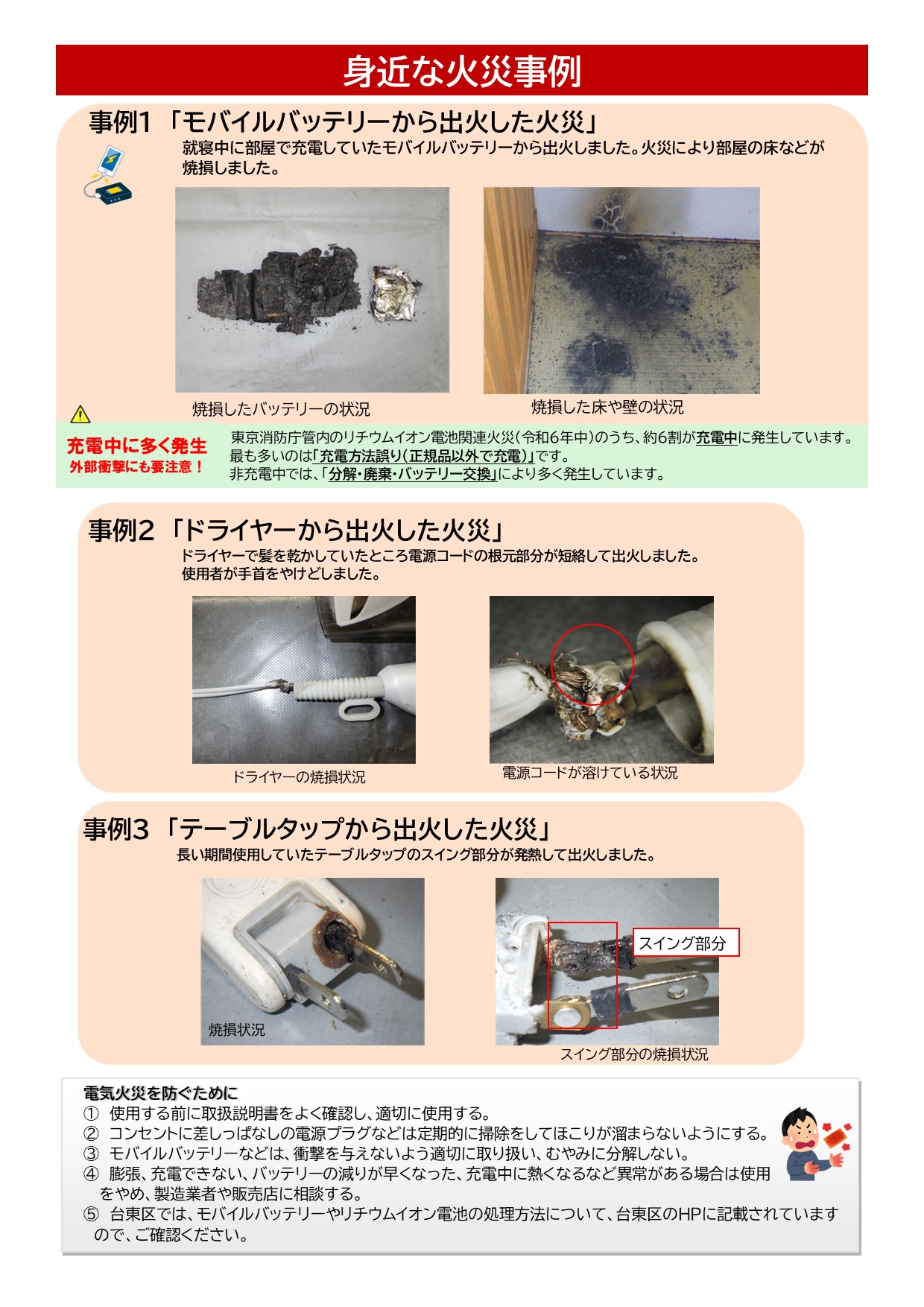 身近な火災事例

事例1 「モバイルバッテリーから出火した火災」

就寝中に部屋で充電していたモバイルバッテリーから出火しました。火災により部屋の床などが焼損しました。

焼損したバッテリーの状況

焼損した床や壁の状況

充電中に多く発生
外部衝撃にも要注意！

東京消防庁管内のリチウムイオン電池関連火災（令和6年中）のうち、約6割が充電中に発生しています。
最も多いのは「充電方法誤り（正規品以外で充電）」です。
非充電中では、「分解・廃棄・バッテリー交換」により多く発生しています。

事例2 「ドライヤーから出火した火災」

ドライヤーで髪を乾かしていたところ電源コードの根元部分が短絡して出火しました。
使用者が手首をやけどしました。

ドライヤーの焼損状況

電源コードが溶けている状況

事例3 「テーブルタップから出火した火災」

長い期間使用していたテーブルタップのスイング部分が発熱して出火しました。

焼損状況

スイング部分

スイング部分の焼損状況

電気火災を防ぐために
① 使用する前に取扱説明書をよく確認し、適切に使用する。
② コンセントに差しっぱなしの電源プラグなどは定期的に掃除をしてほこりが溜まらないようにする。
③ モバイルバッテリーなどは、衝撃を与えないよう適切に取り扱い、むやみに分解しない。
④ 膨張、充電できない、バッテリーの減りが早くなった、充電中に熱くなるなど異常がある場合は使用をやめ、製造業者や販売店に相談する。
⑤ 台東区では、モバイルバッテリーやリチウムイオン電池の処理方法について、台東区のHPに記載されていますので、ご確認ください。