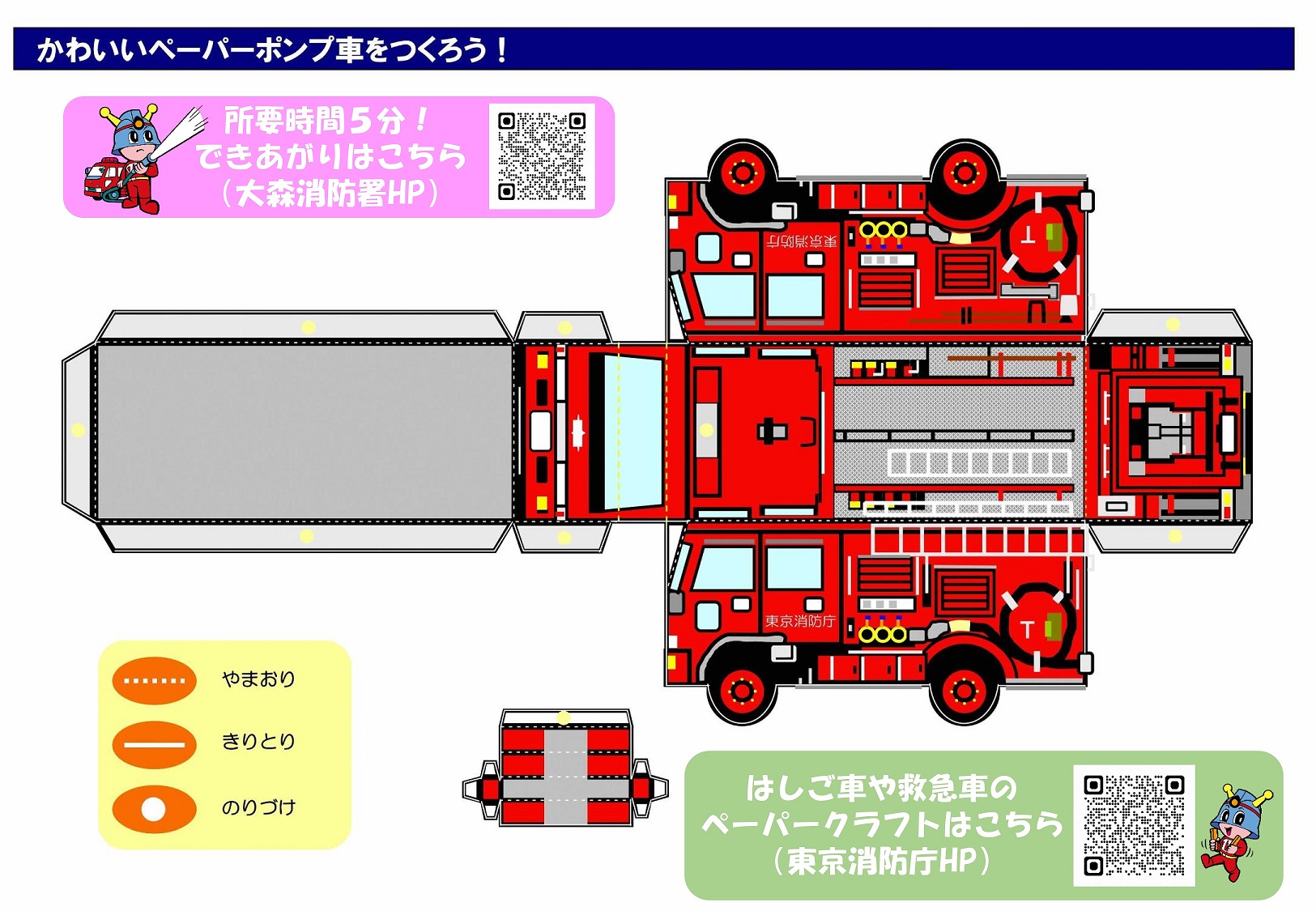 かわいいペーパーポンプ車をつくろう！

所要時間５分！
できあがりはこちら
（大森消防署HP）

東京消防庁

T

東京消防庁

T

やまおり

きりとり

のりづけ

はしご車や救急車の
ペーパークラフトはこちら
（東京消防庁HP）